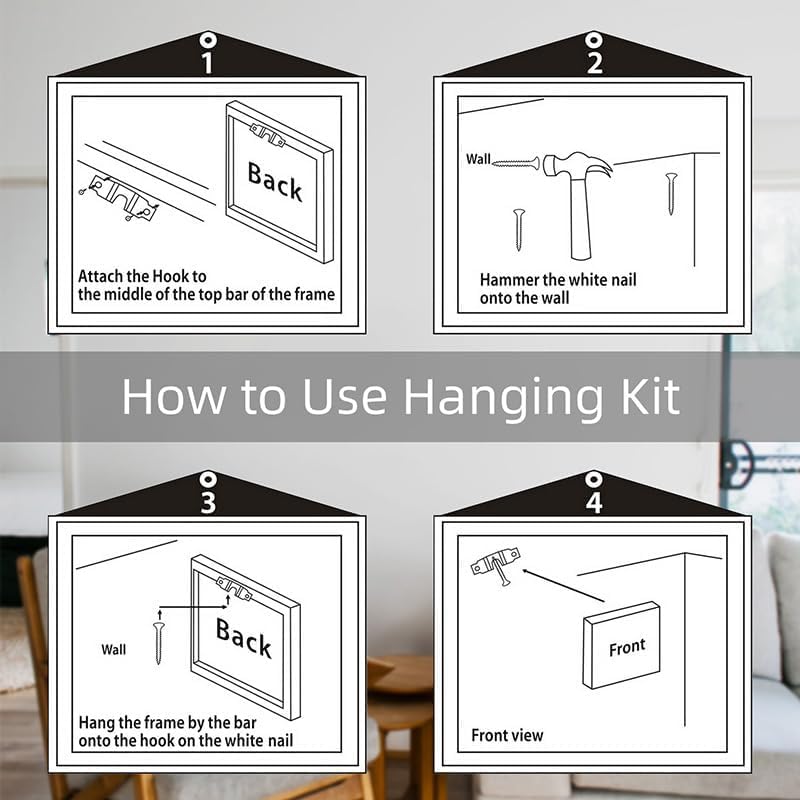 1

Back

Attach the Hook to the middle of the top bar of the frame

2

Wall

Hammer the white nail onto the wall

How to Use Hanging Kit

3

Wall

Back

Hang the frame by the bar onto the hook on the white nail

4

Front

Front view