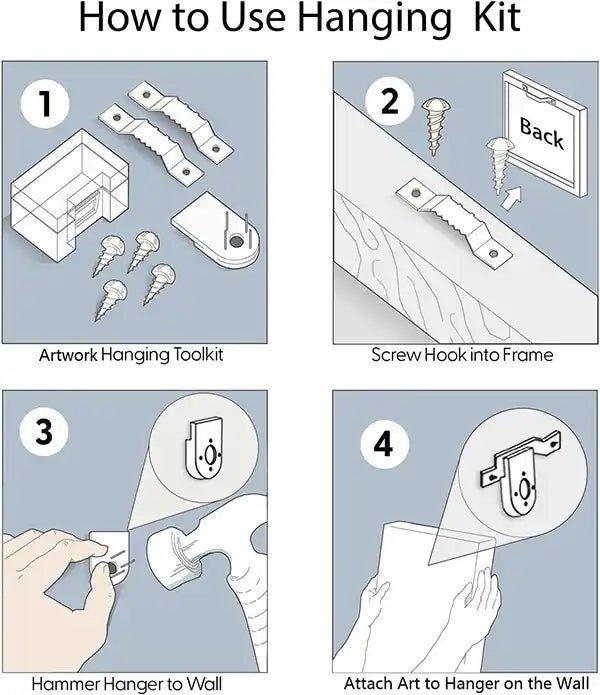 How to Use Hanging Kit

1

Artwork Hanging Toolkit

2

Back

Screw Hook into Frame

3

Hammer Hanger to Wall

4

Attach Art to Hanger on the Wall